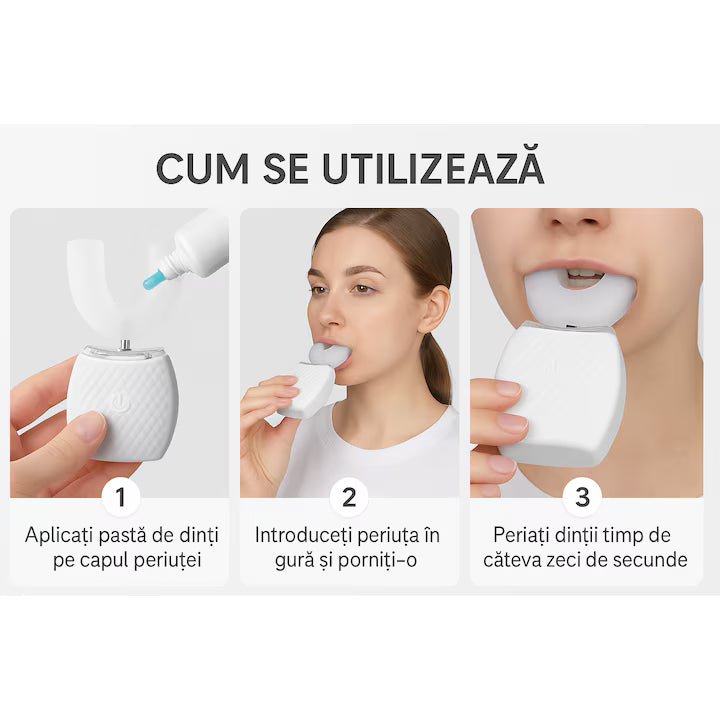 CUM SE UTILIZEAZĂ

1

Aplicați pastă de dinți pe capul periuței

2

Introduceți periuța în gură și porniți-o

3

Periați dinții timp de câteva zeci de secunde